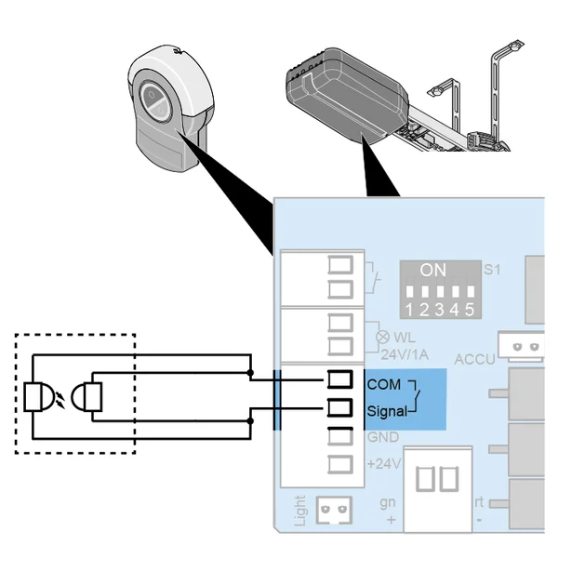 ON
S1
1 2 3 4 5
WL
24V/1A
ACCU
COM
Signal
GND
+24V
Light
gn
+
rt
-